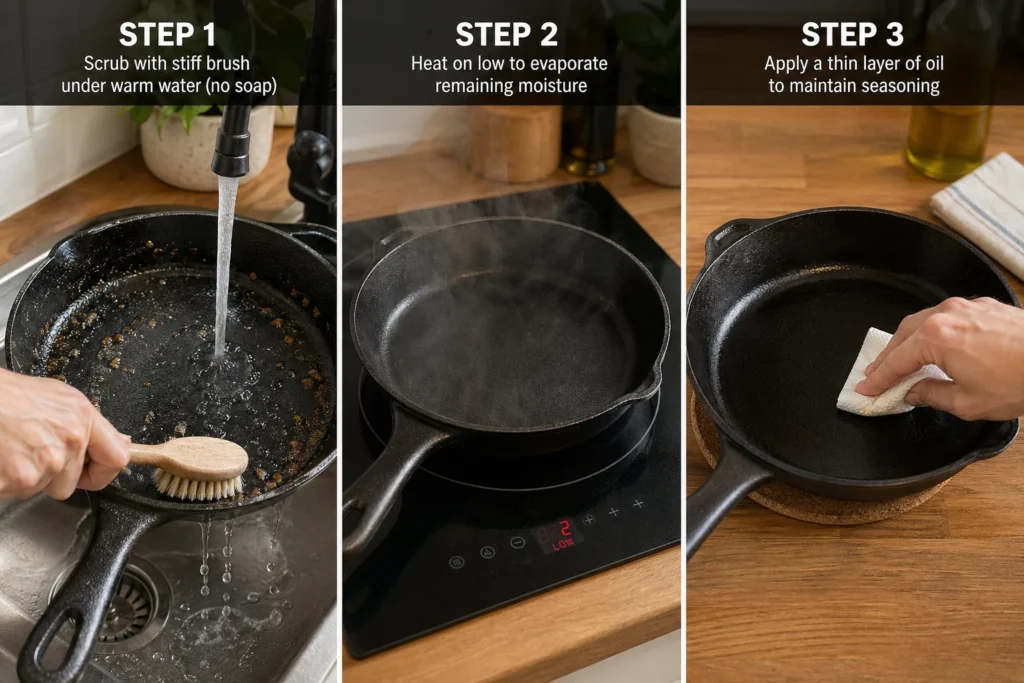 STEP 1
Scrub with stiff brush under warm water (no soap)

STEP 2
Heat on low to evaporate remaining moisture

2
LOW

STEP 3
Apply a thin layer of oil to maintain seasoning